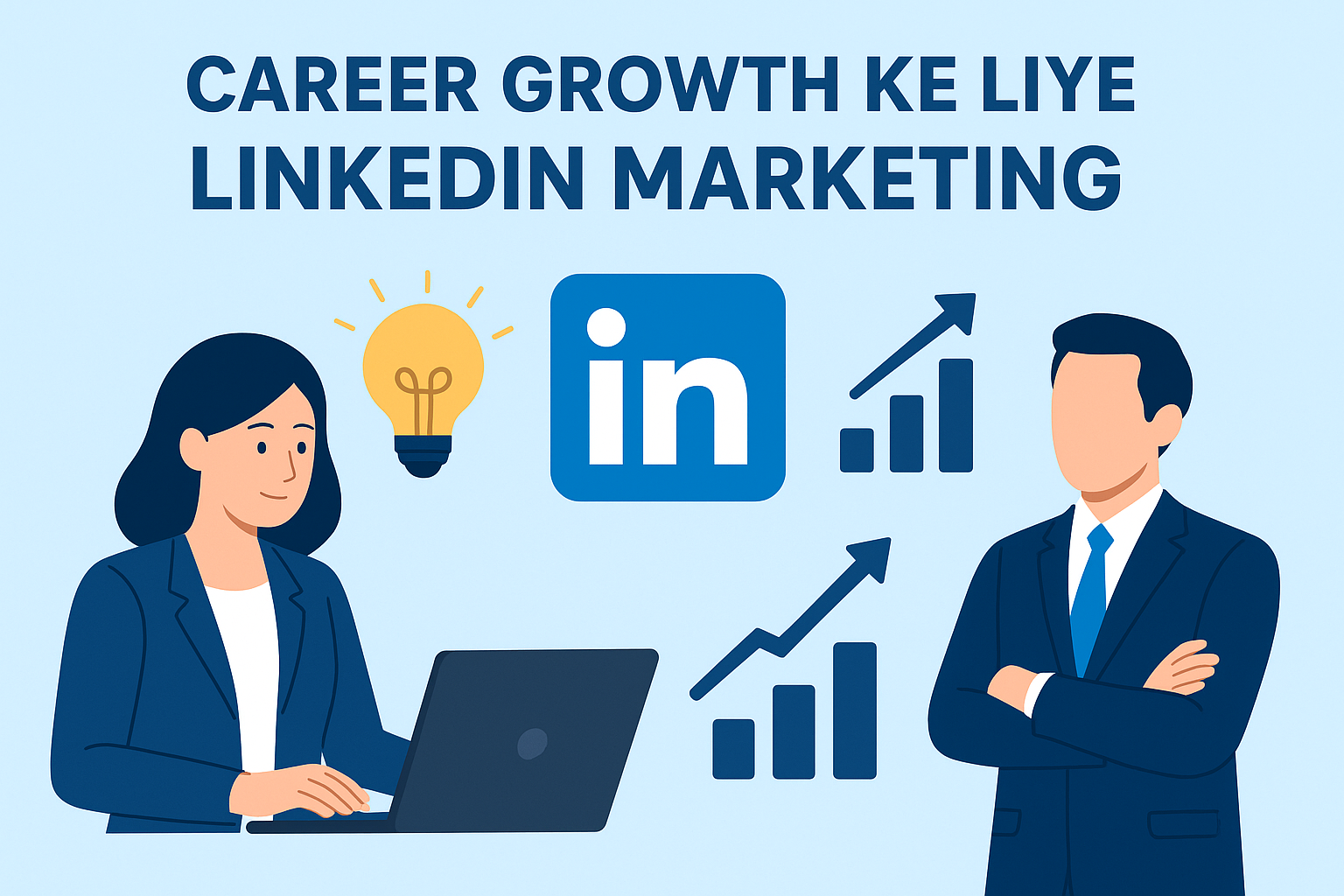 CAREER GROWTH KE LIYE
LINKEDIN MARKETING

in