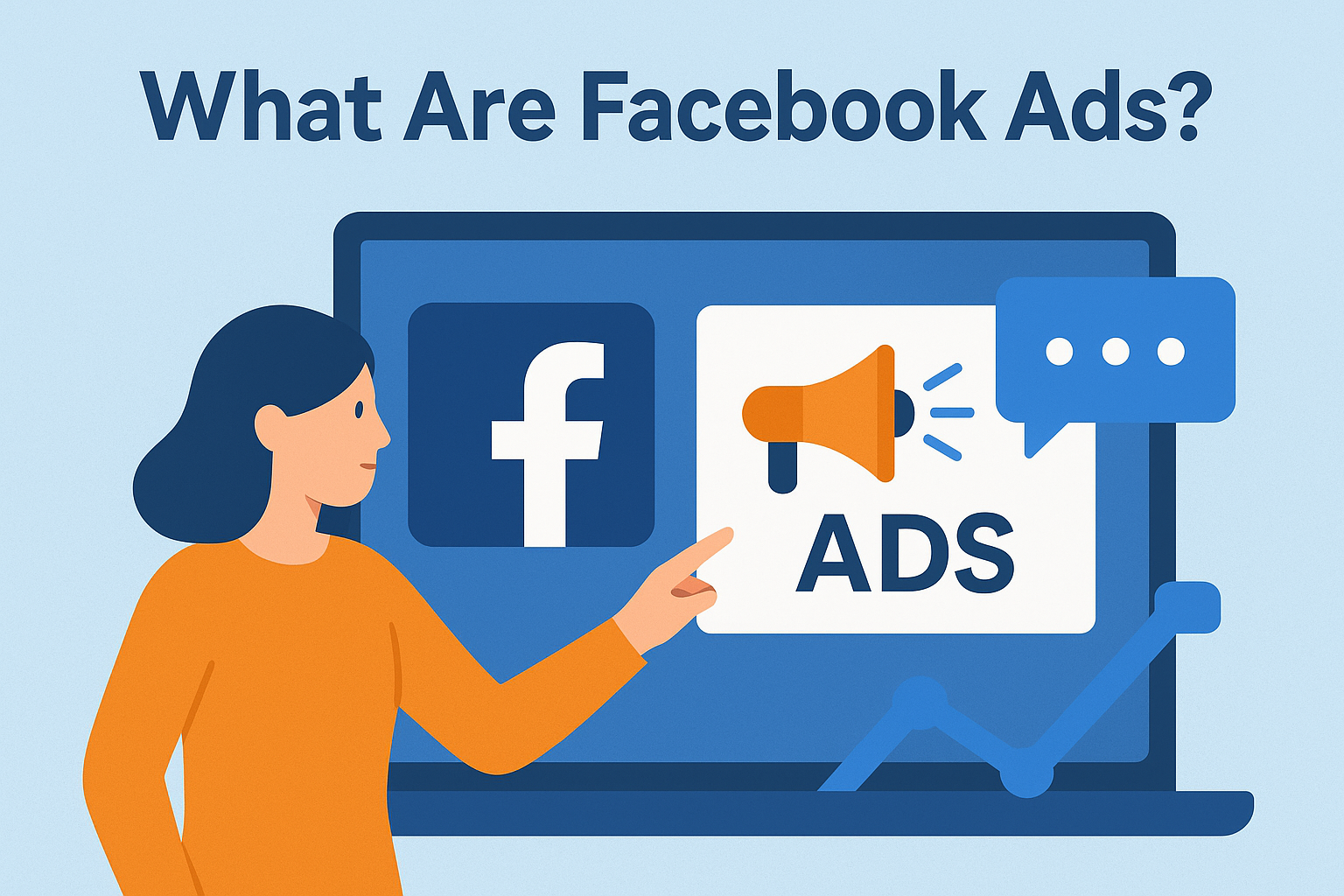 What Are Facebook Ads?

f

ADS