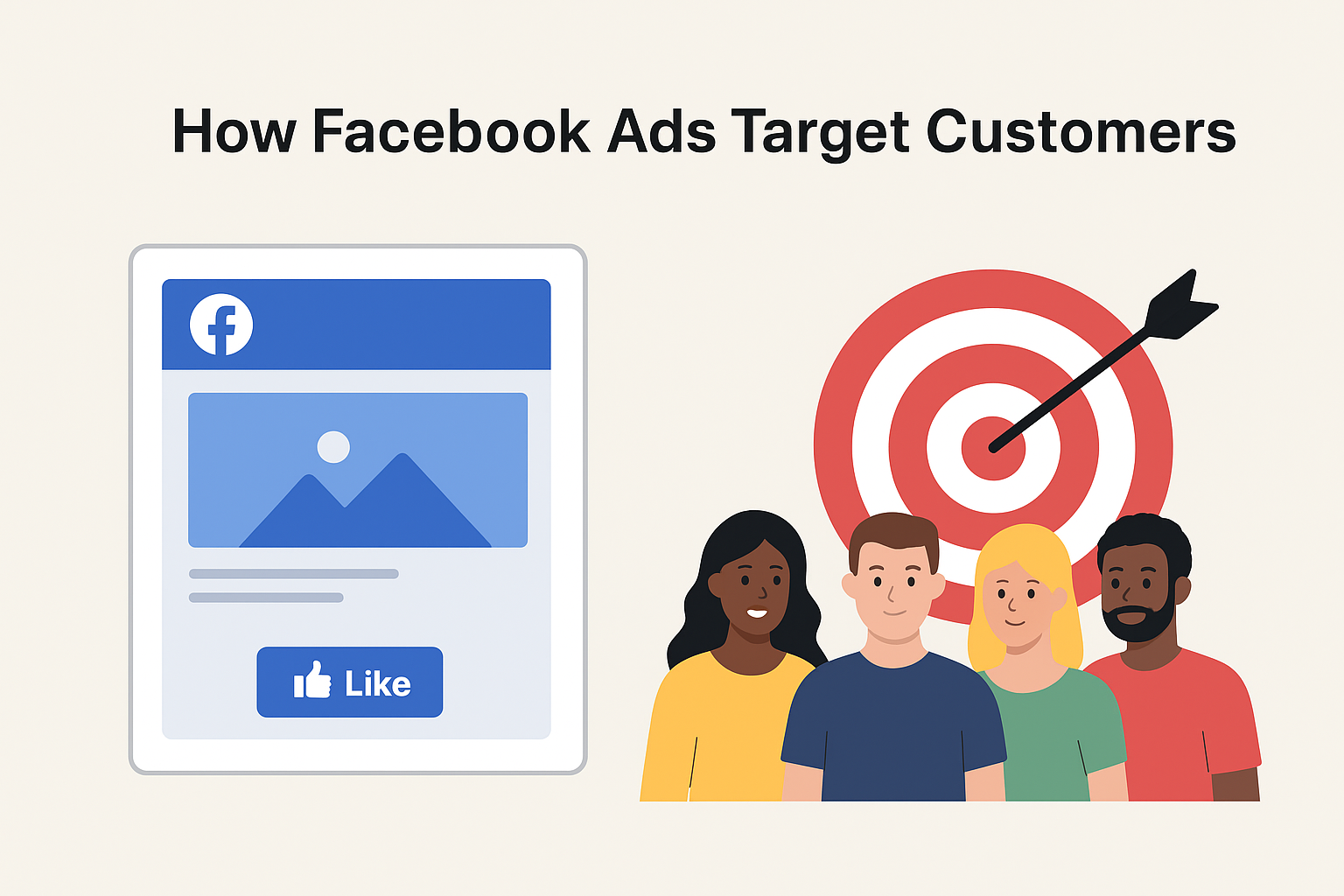 How Facebook Ads Target Customers

f

Like