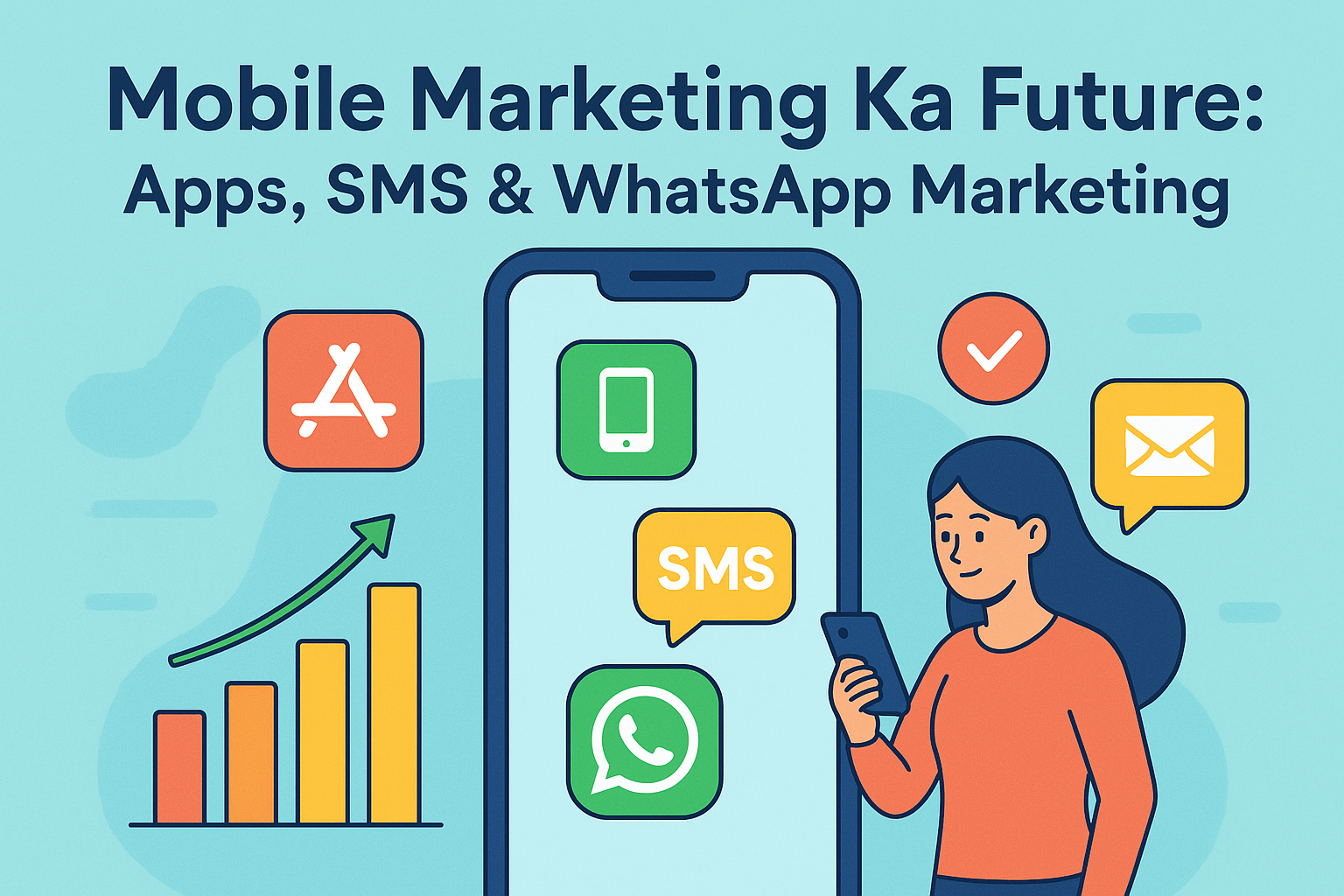 Mobile Marketing Ka Future:
Apps, SMS & WhatsApp Marketing

SMS