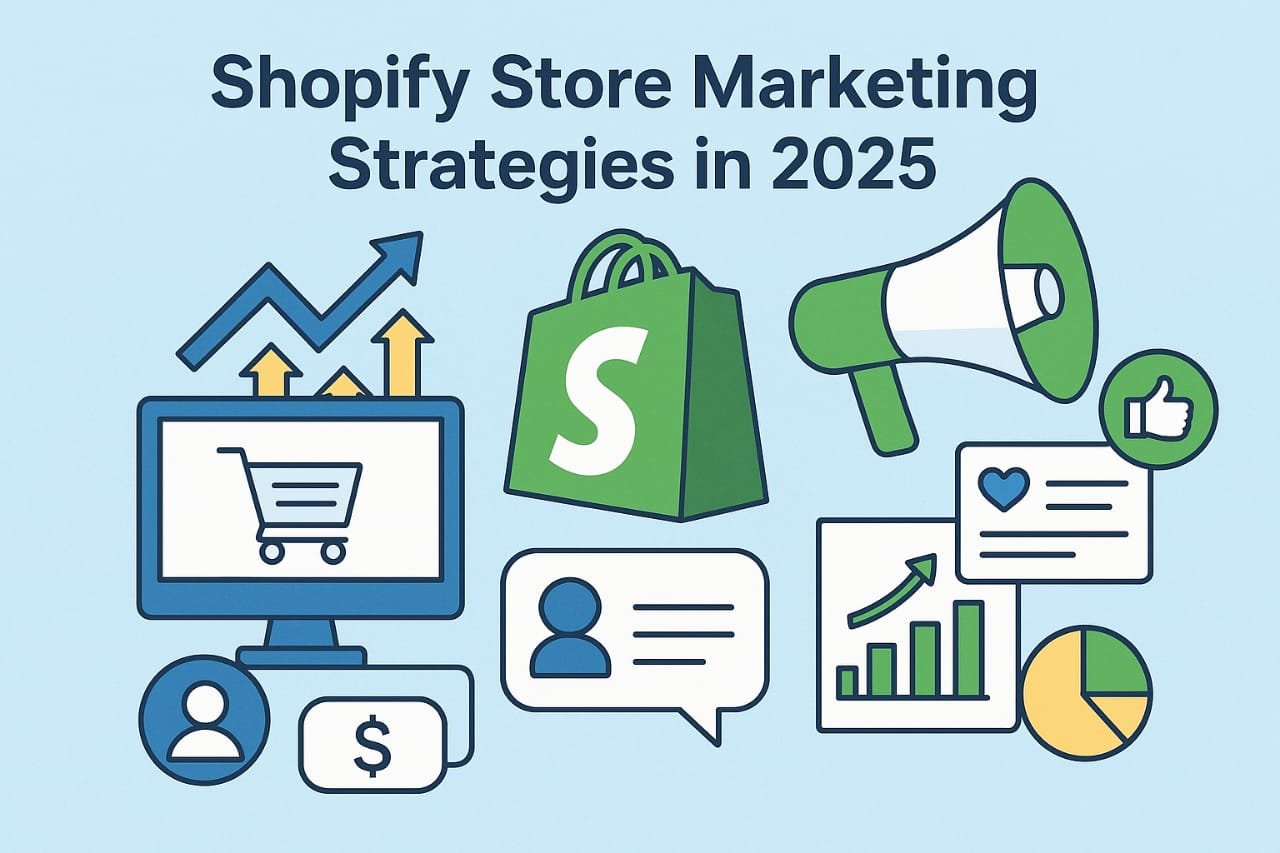 Shopify Store Marketing Strategies in 2025

S

$