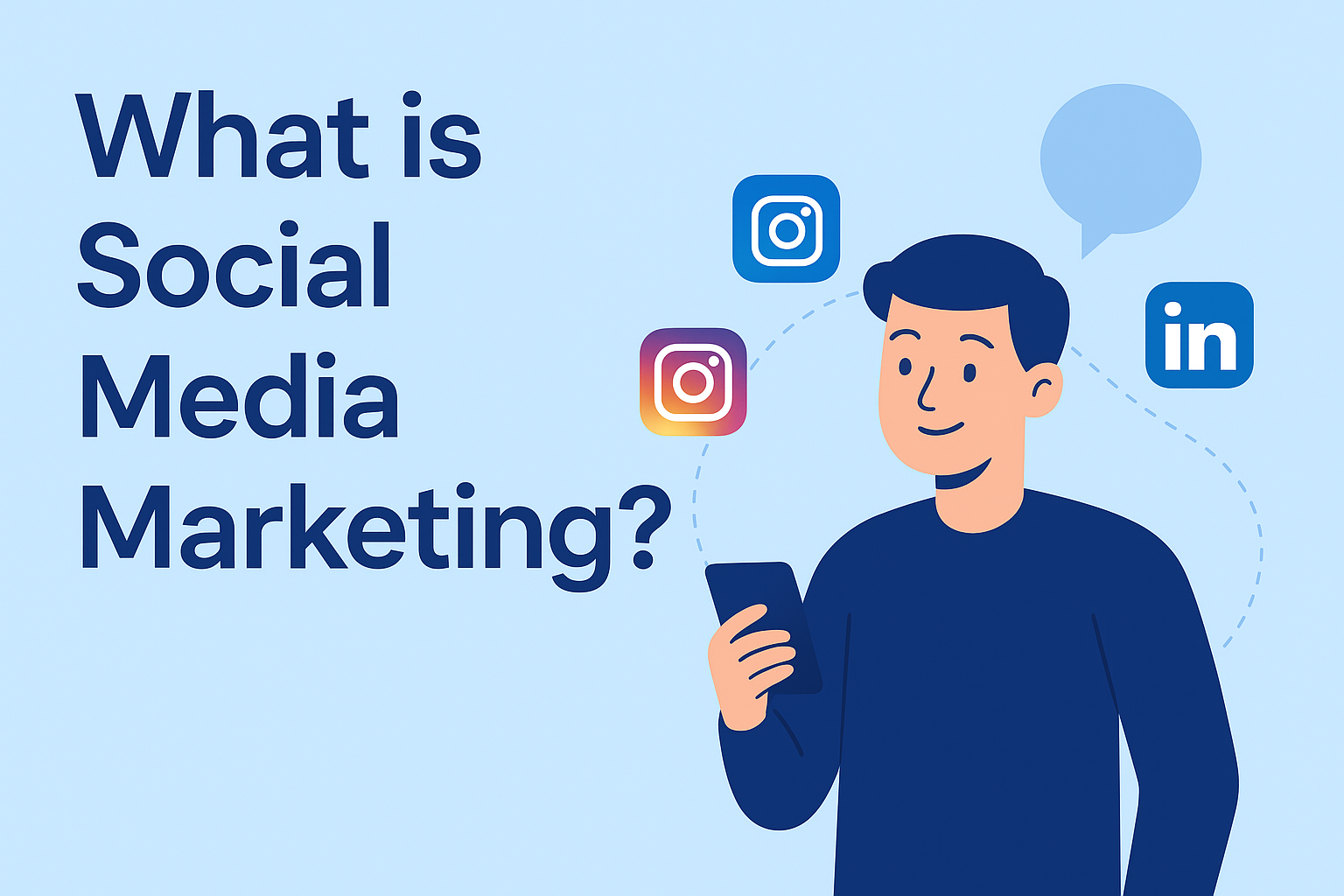 What is Social Media Marketing?

in