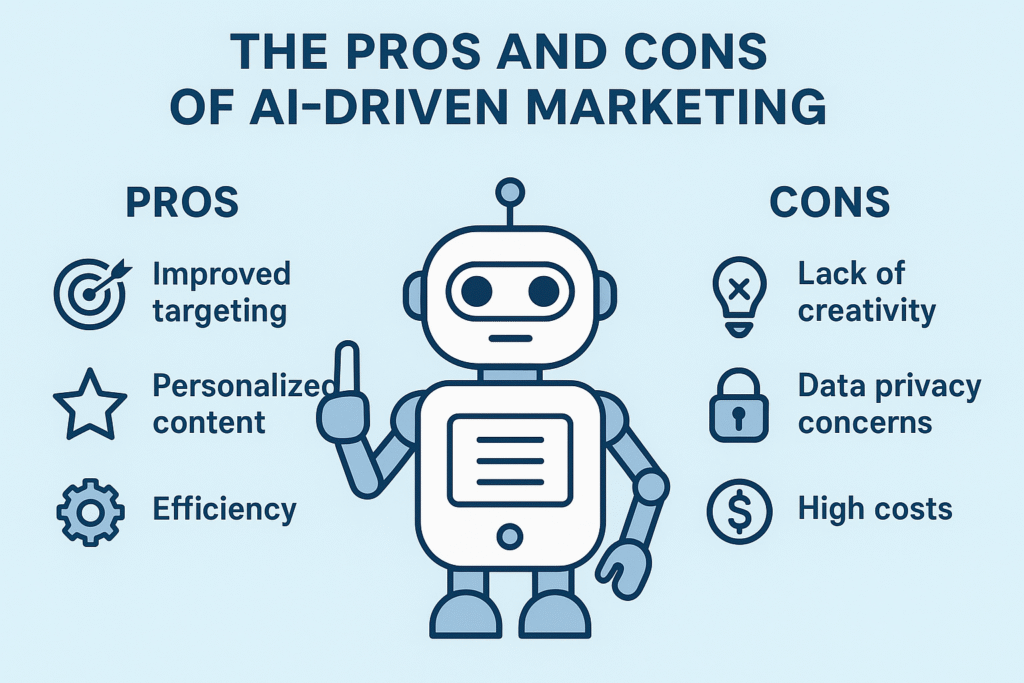 THE PROS AND CONS OF AI-DRIVEN MARKETING

PROS

Improved targeting

Personalized content

Efficiency

CONS

Lack of creativity

Data privacy concerns

High costs